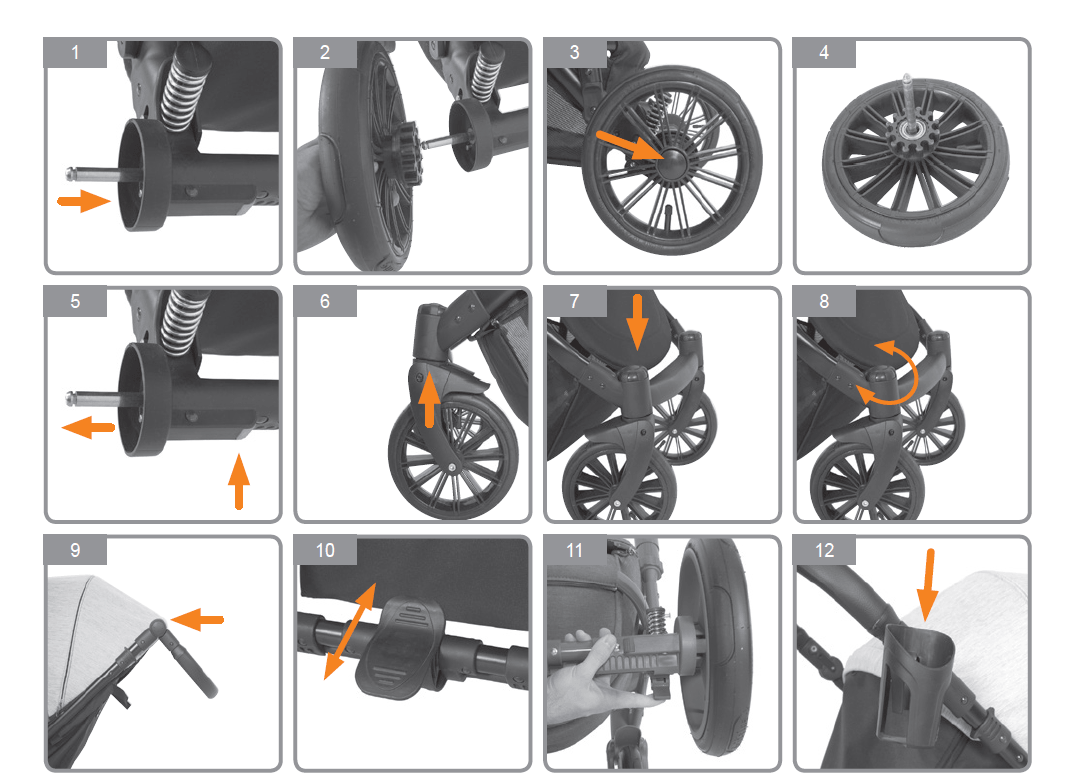 1

2

3

4

5

6

7

8

9

10

11

12