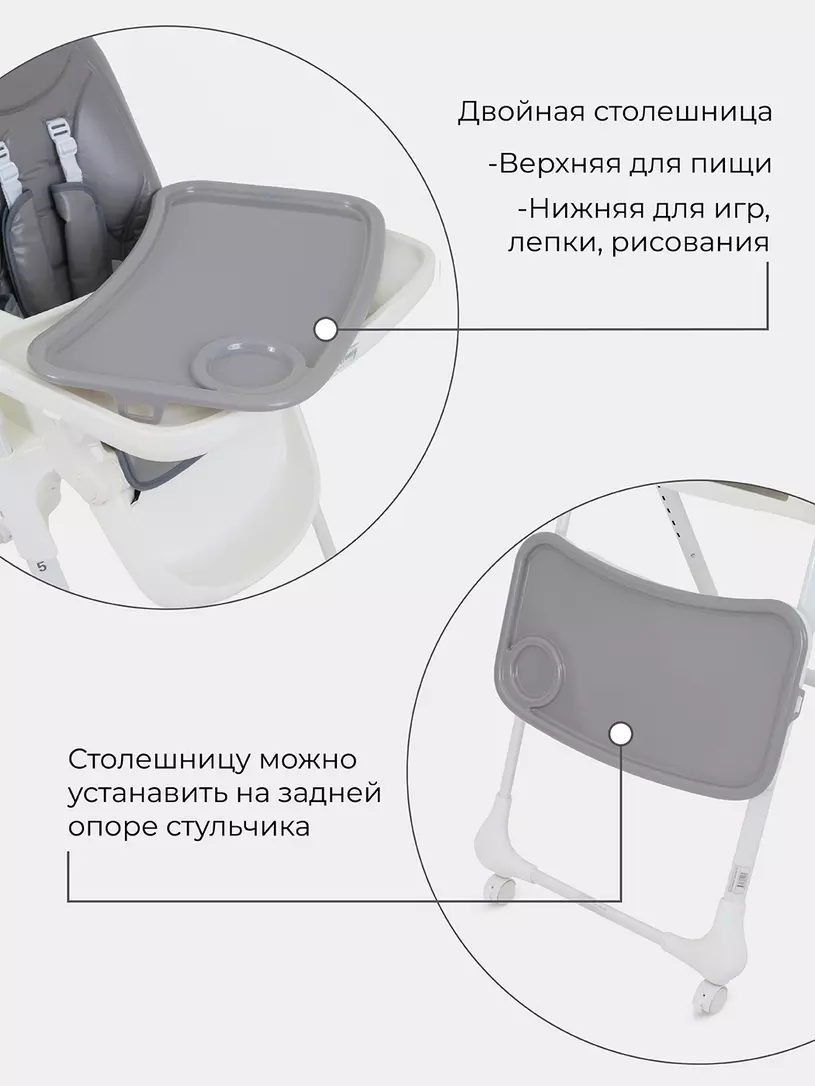 Двойная столешница

-Верхняя для пищи

-Нижняя для игр, лепки, рисования

5

Столешницу можно устанавить на задней опоре стульчика